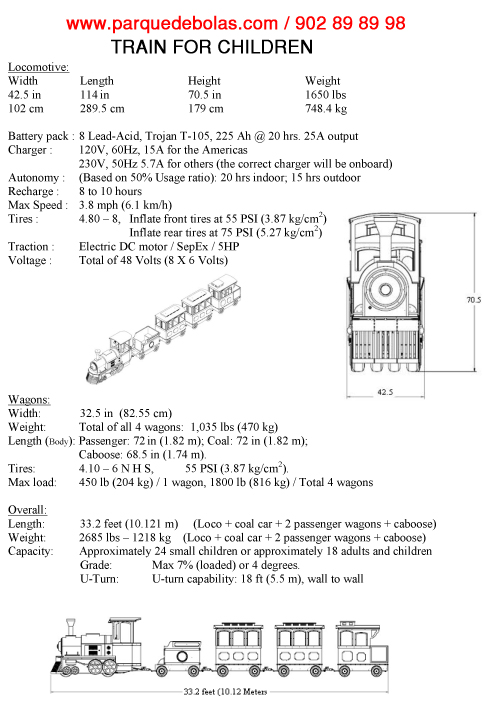 www.parquedebolas.com / 902 89 89 98

TRAIN FOR CHILDREN

Locomotive:

| Width | Length | Height | Weight |
|---|---|---|---|
| 42.5 in | 114 in | 70.5 in | 1650 lbs |
| 102 cm | 289.5 cm | 179 cm | 748.4 kg |

Battery pack : 8 Lead-Acid, Trojan T-105, 225 Ah @ 20 hrs. 25A output
Charger : 120V, 60Hz, 15A for the Americas
230V, 50Hz 5.7A for others (the correct charger will be onboard)
Autonomy : (Based on 50% Usage ratio): 20 hrs indoor; 15 hrs outdoor
Recharge : 8 to 10 hours
Max Speed : 3.8 mph (6.1 km/h)
Tires : 4.80 – 8, Inflate front tires at 55 PSI (3.87 kg/cm$^2$)
Inflate rear tires at 75 PSI (5.27 kg/cm$^2$)
Traction : Electric DC motor / SepEx / 5HP
Voltage : Total of 48 Volts (8 X 6 Volts)

70.5

42.5

Wagons:
Width: 32.5 in (82.55 cm)
Weight: Total of all 4 wagons: 1,035 lbs (470 kg)
Length (Body): Passenger: 72 in (1.82 m); Coal: 72 in (1.82 m);
Caboose: 68.5 in (1.74 m).
Tires: 4.10 – 6 N H S, 55 PSI (3.87 kg/cm$^2$).
Max load: 450 lb (204 kg) / 1 wagon, 1800 lb (816 kg) / Total 4 wagons

Overall:
Length: 33.2 feet (10.121 m) (Loco + coal car + 2 passenger wagons + caboose)
Weight: 2685 lbs – 1218 kg (Loco + coal car + 2 passenger wagons + caboose)
Capacity: Approximately 24 small children or approximately 18 adults and children
Grade: Max 7% (loaded) or 4 degrees.
U-Turn: U-turn capability: 18 ft (5.5 m), wall to wall

33.2 feet (10.12 Meters